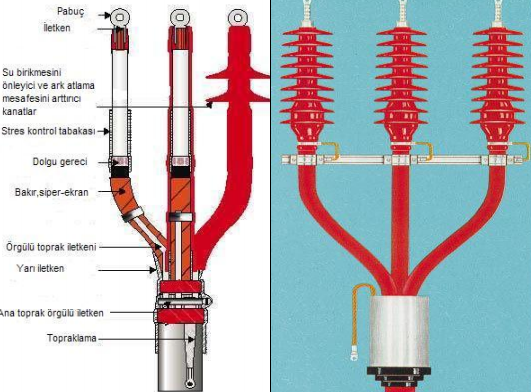 Pabuç

İletken

Su birikmesini önleyici ve ark atlama mesafesini arttırıcı kanatlar

Stres kontrol tabakası

Dolgu gereci

Bakır,siper-ekran

Örgülü toprak iletkeni

Yarı iletken

Ana toprak örgülü iletken

Topraklama